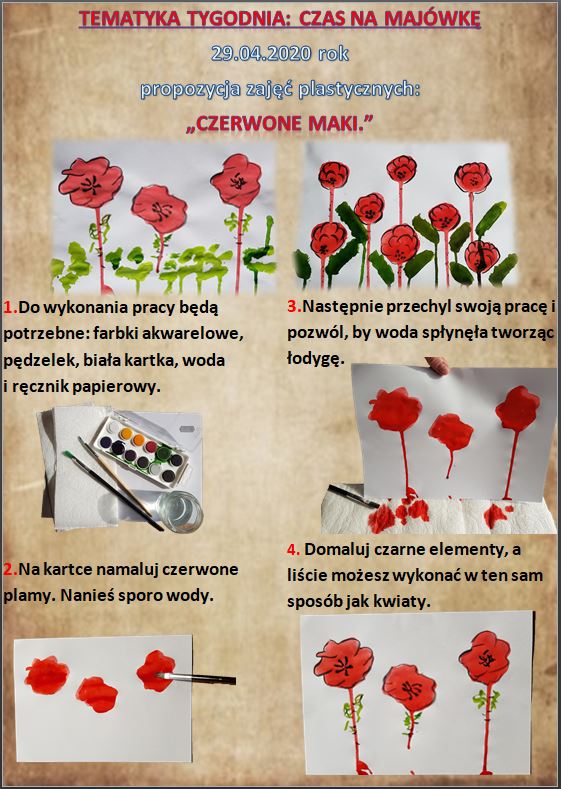 TEMATYKA TYGODNIA: CZAS NA MAJÓWKĘ

29.04.2020 rok

propozycja zajęć plastycznych:

„CZERWONE MAKI."

1.Do wykonania pracy będą potrzebne: farbki akwarelowe, pędzelek, biała kartka, woda i ręcznik papierowy.

2.Na kartce namaluj czerwone plamy. Nanieś sporo wody.

3.Następnie przechyl swoją pracę i pozwól, by woda spłynęła tworząc łodygę.

4. Domaluj czarne elementy, a liście możesz wykonać w ten sam sposób jak kwiaty.